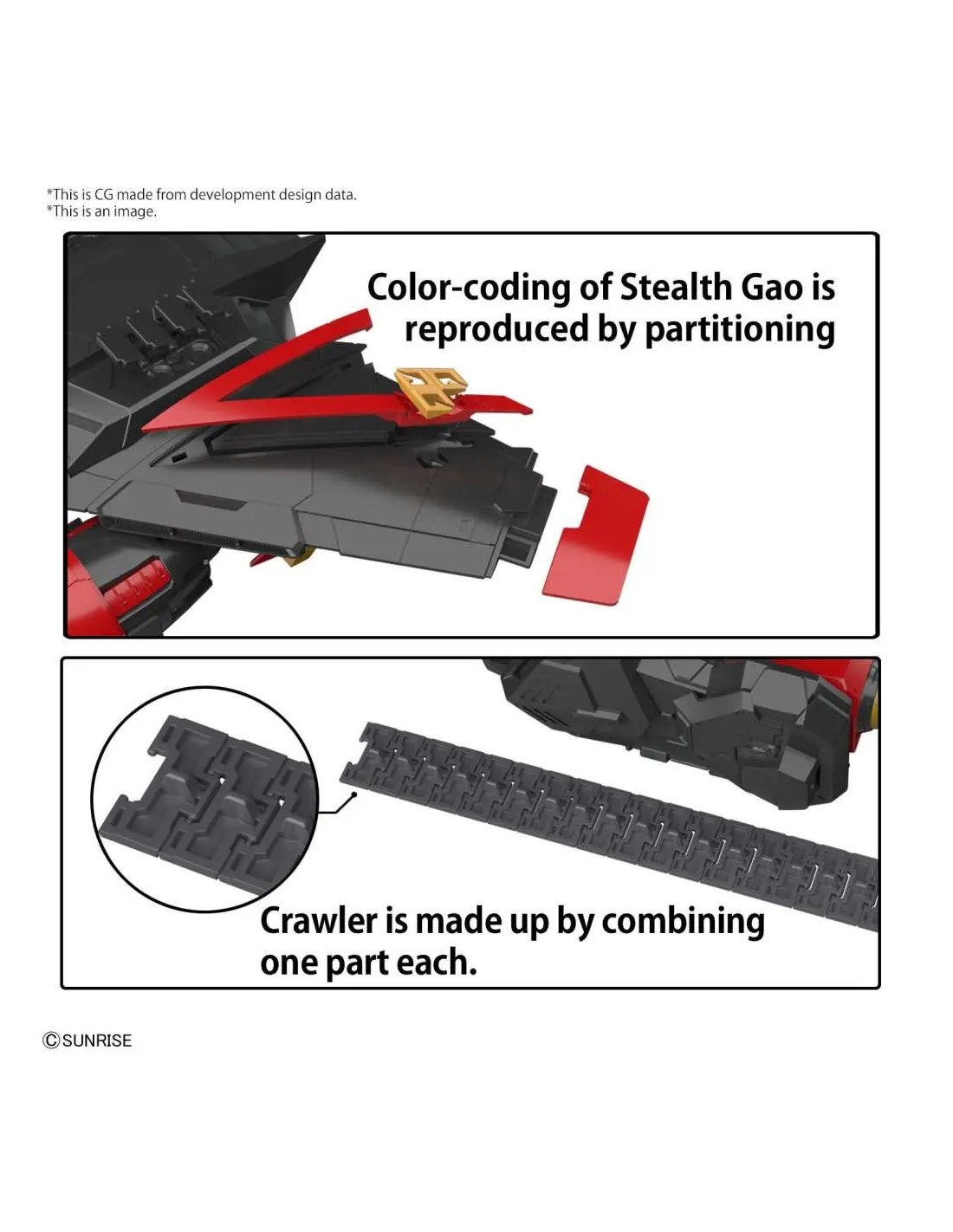 *This is CG made from development design data.
*This is an image.

Color-coding of Stealth Gao is reproduced by partitioning

Crawler is made up by combining one part each.

©SUNRISE