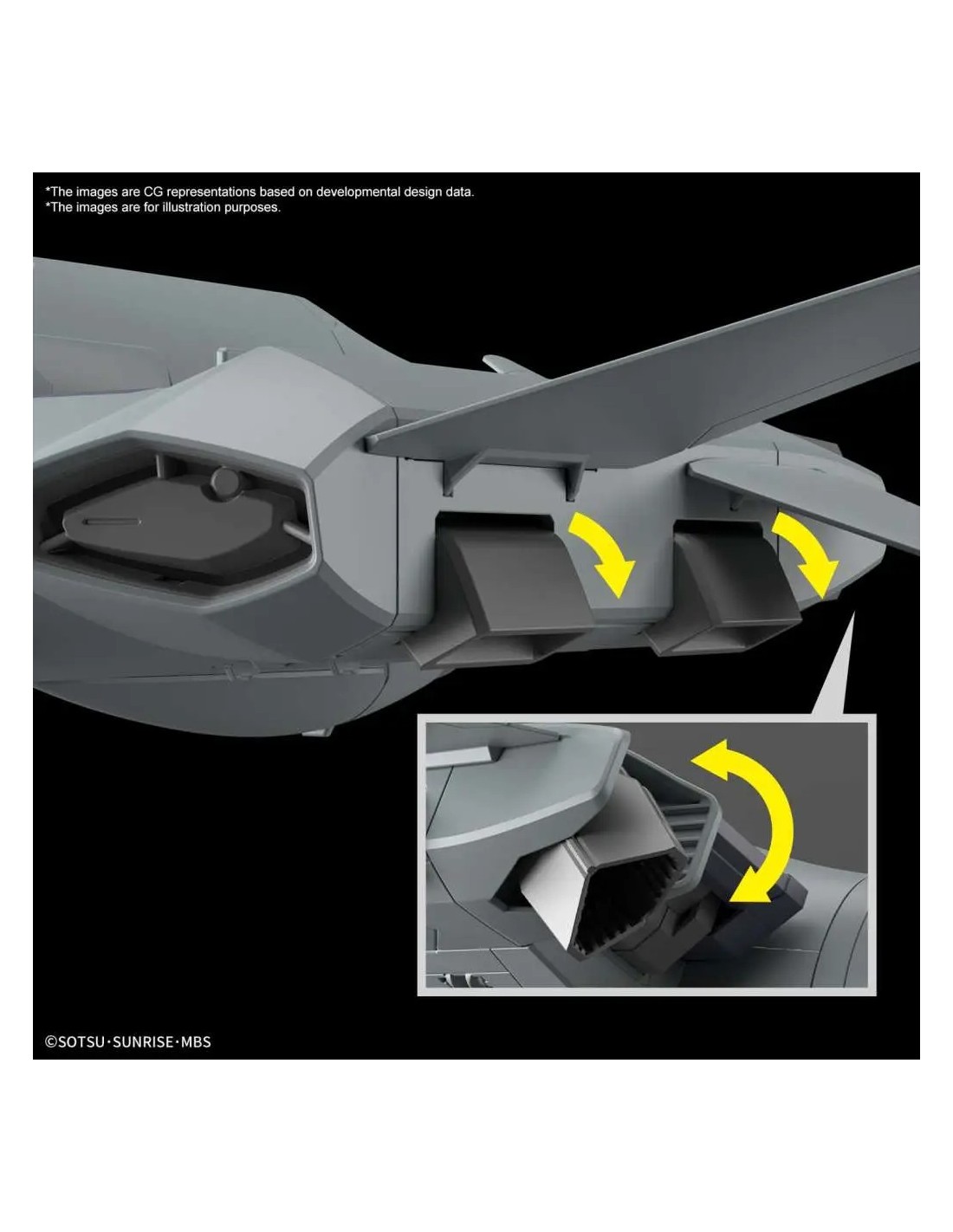 *The images are CG representations based on developmental design data.
*The images are for illustration purposes.

©SOTSU·SUNRISE·MBS